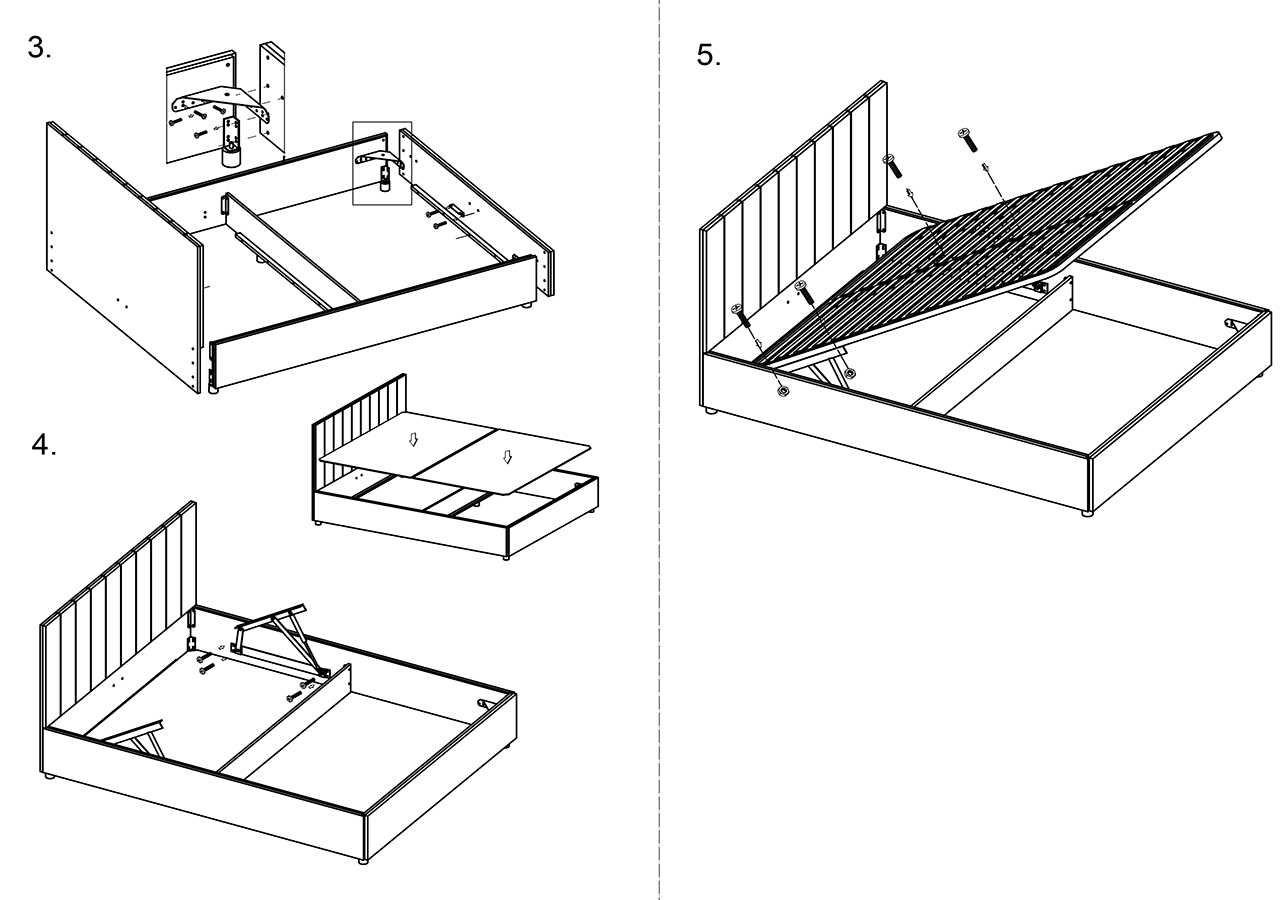 3.

4.

5.